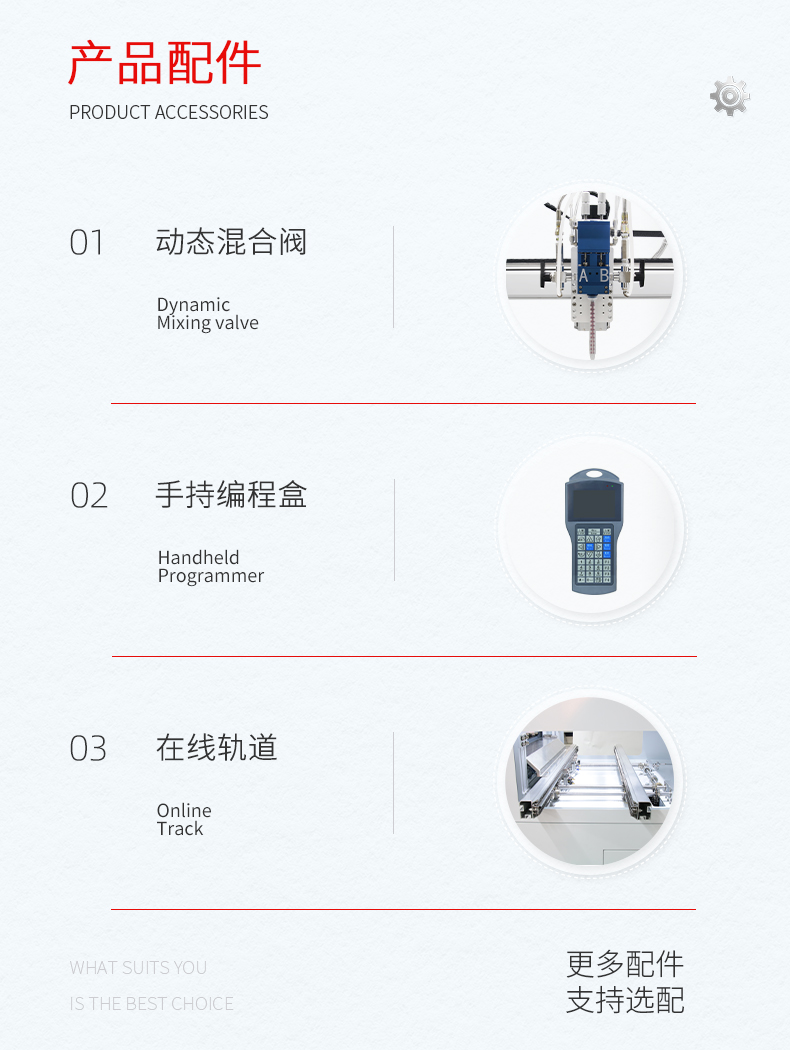 产品配件
PRODUCT ACCESSORIES

01 动态混合阀

Dynamic
Mixing valve

A B

02 手持编程盒

Handheld
Programmer

03 在线轨道

Online
Track

WHAT SUITS YOU
IS THE BEST CHOICE

更多配件
支持选配