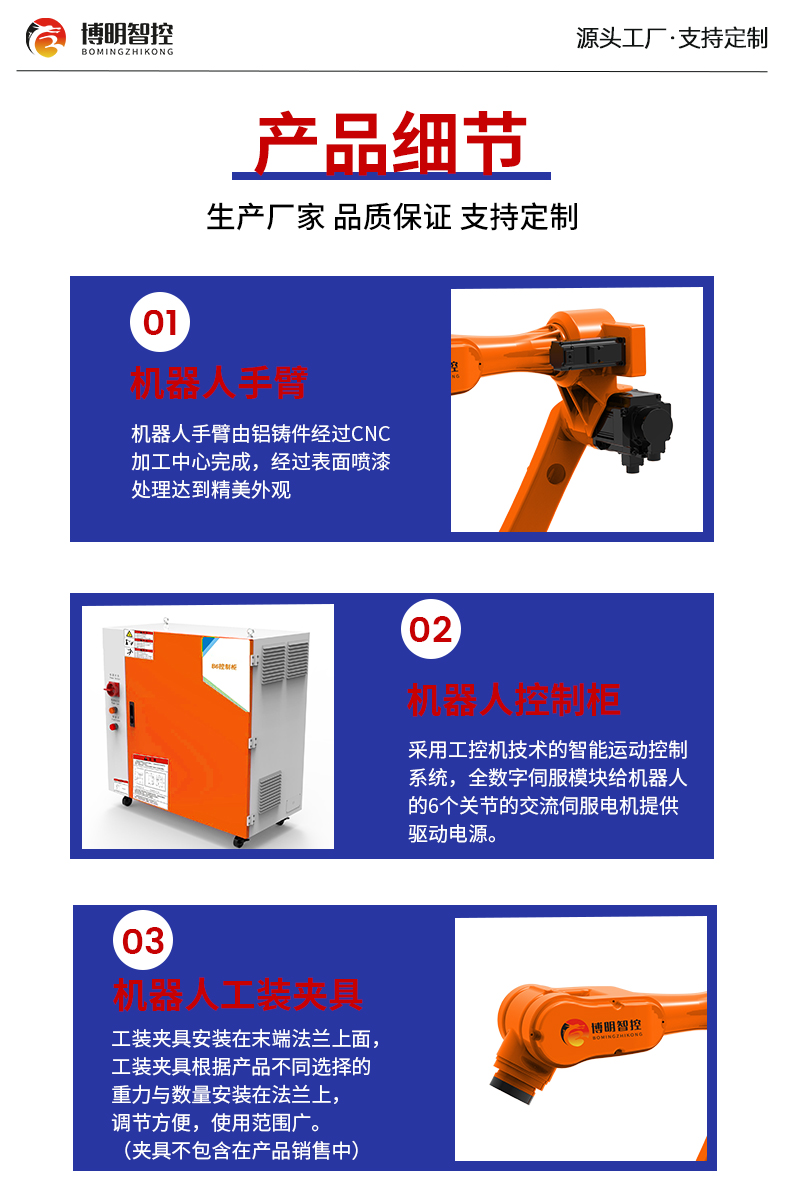 博明智控
BOMINGZHIKONG

源头工厂·支持定制

产品细节

生产厂家 品质保证 支持定制

01

机器人手臂

机器人手臂由铝铸件经过CNC加工中心完成，经过表面喷漆处理达到精美外观

博明智控

02

机器人控制柜

采用工控机技术的智能运动控制系统，全数字伺服模块给机器人的6个关节的交流伺服电机提供驱动电源。

03

机器人工装夹具

工装夹具安装在末端法兰上面，工装夹具根据产品不同选择的重力与数量安装在法兰上，调节方便，使用范围广。
（夹具不包含在产品销售中）

博明智控
BOMINGZHIKONG